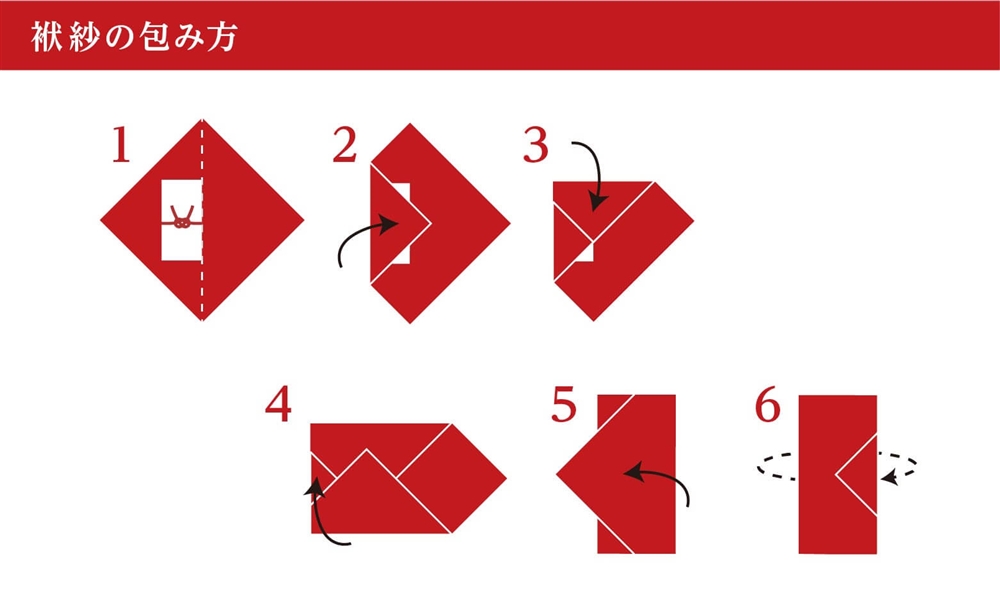 袱紗の包み方

1

2

3

4

5

6